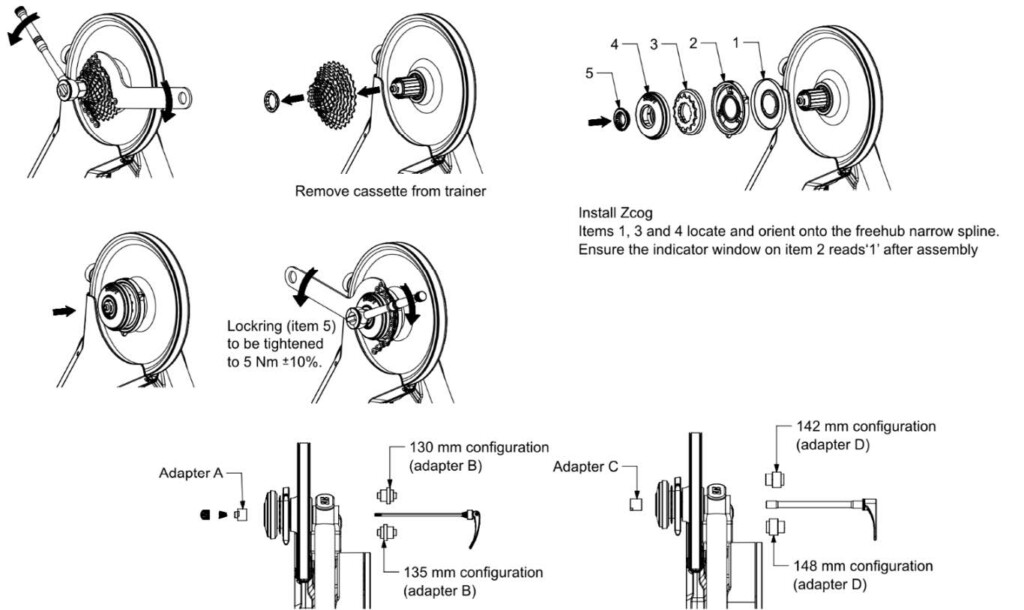 Remove cassette from trainer

4 3 2 1
5

Install Zcog
Items 1, 3 and 4 locate and orient onto the freehub narrow spline.
Ensure the indicator window on item 2 reads'1' after assembly

Lockring (item 5) to be tightened to 5 Nm ±10%.

Adapter A

130 mm configuration (adapter B)

135 mm configuration (adapter B)

Adapter C

142 mm configuration (adapter D)

148 mm configuration (adapter D)